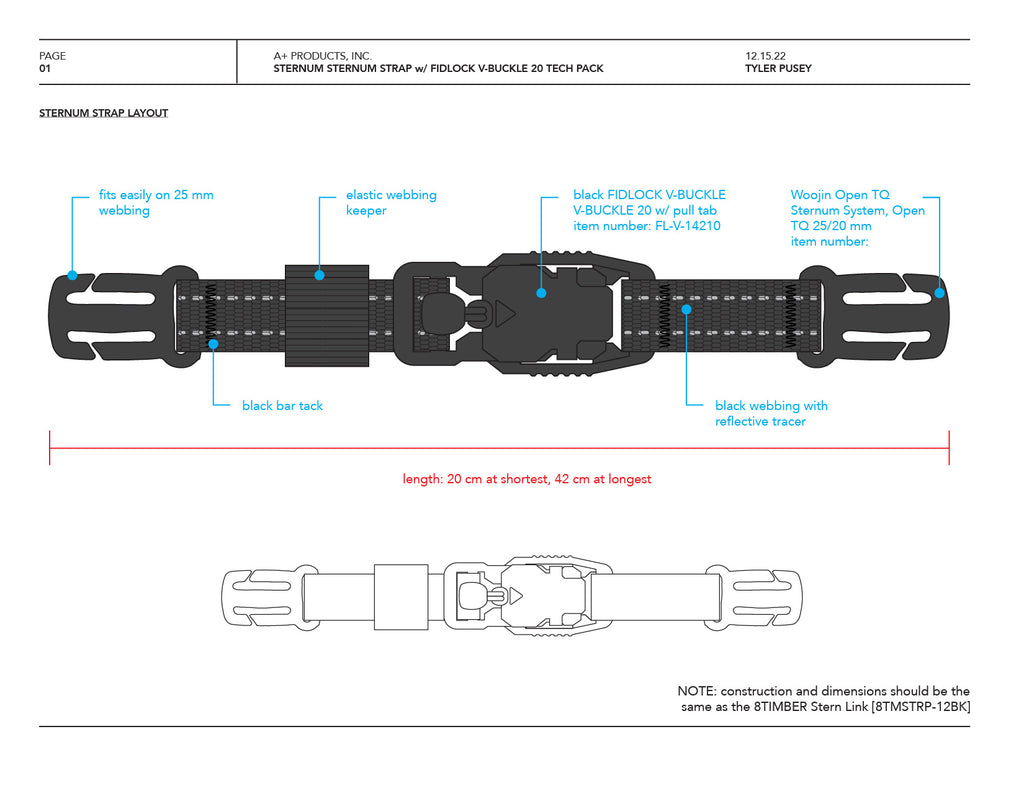 PAGE
01

A+ PRODUCTS, INC.
STERNUM STERNUM STRAP w/ FIDLOCK V-BUCKLE 20 TECH PACK

12.15.22
TYLER PUSEY

STERNUM STRAP LAYOUT

fits easily on 25 mm webbing

elastic webbing keeper

black FIDLOCK V-BUCKLE V-BUCKLE 20 w/ pull tab item number: FL-V-14210

Woojin Open TQ Sternum System, Open TQ 25/20 mm item number:

black bar tack

black webbing with reflective tracer

length: 20 cm at shortest, 42 cm at longest

NOTE: construction and dimensions should be the same as the 8TIMBER Stern Link [8TMSTRP-12BK]